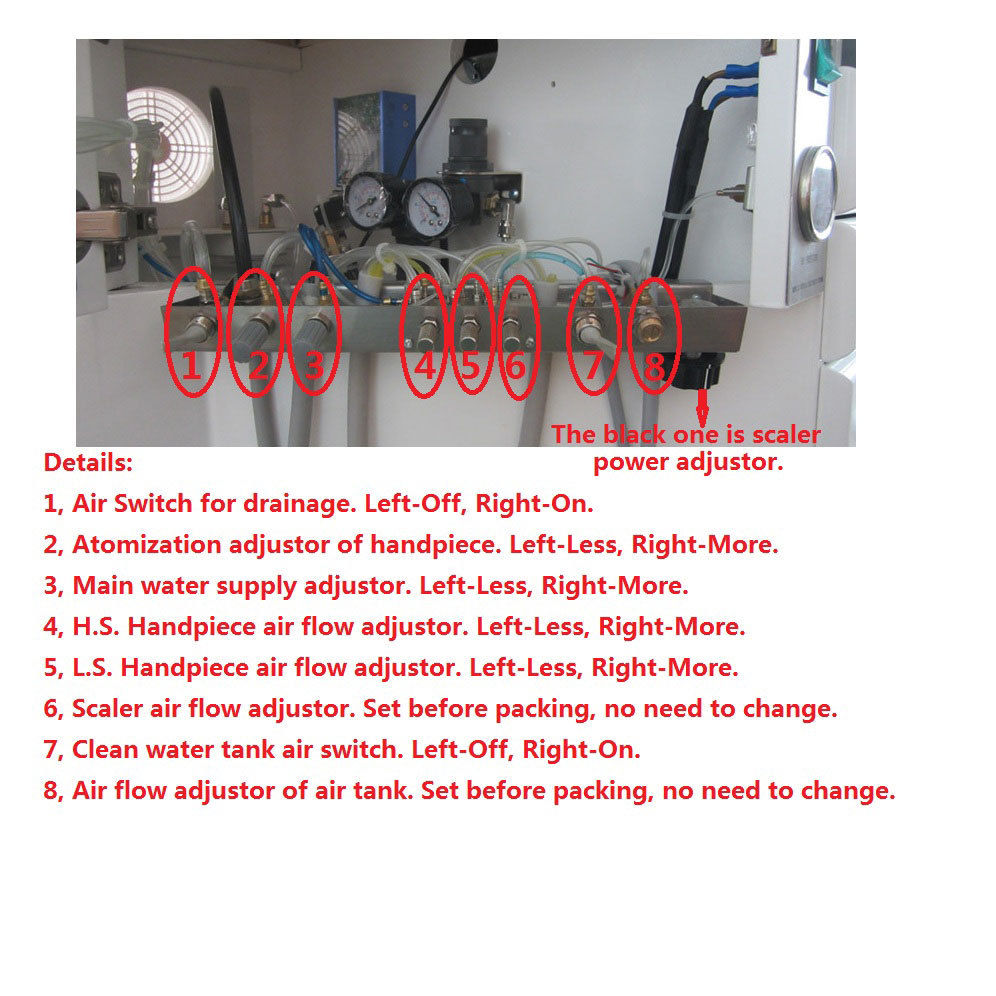 1 2 3 4 5 6 7 8

The black one is scaler power adjustor.

Details:
1, Air Switch for drainage. Left-Off, Right-On.
2, Atomization adjustor of handpiece. Left-Less, Right-More.
3, Main water supply adjustor. Left-Less, Right-More.
4, H.S. Handpiece air flow adjustor. Left-Less, Right-More.
5, L.S. Handpiece air flow adjustor. Left-Less, Right-More.
6, Scaler air flow adjustor. Set before packing, no need to change.
7, Clean water tank air switch. Left-Off, Right-On.
8, Air flow adjustor of air tank. Set before packing, no need to change.